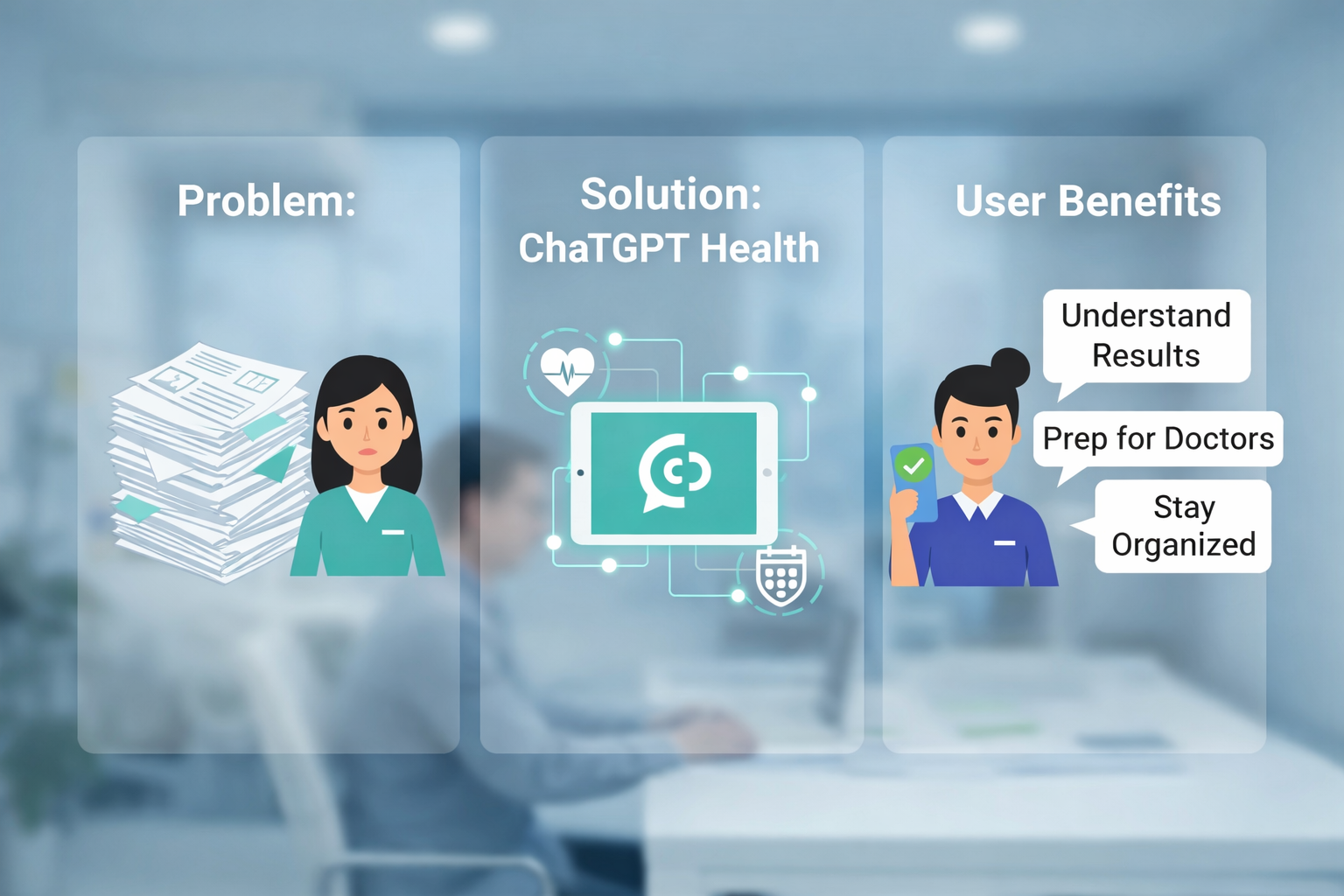 Problem:

Solution:
ChaTGPT Health

User Benefits

Understand Results

Prep for Doctors

Stay Organized